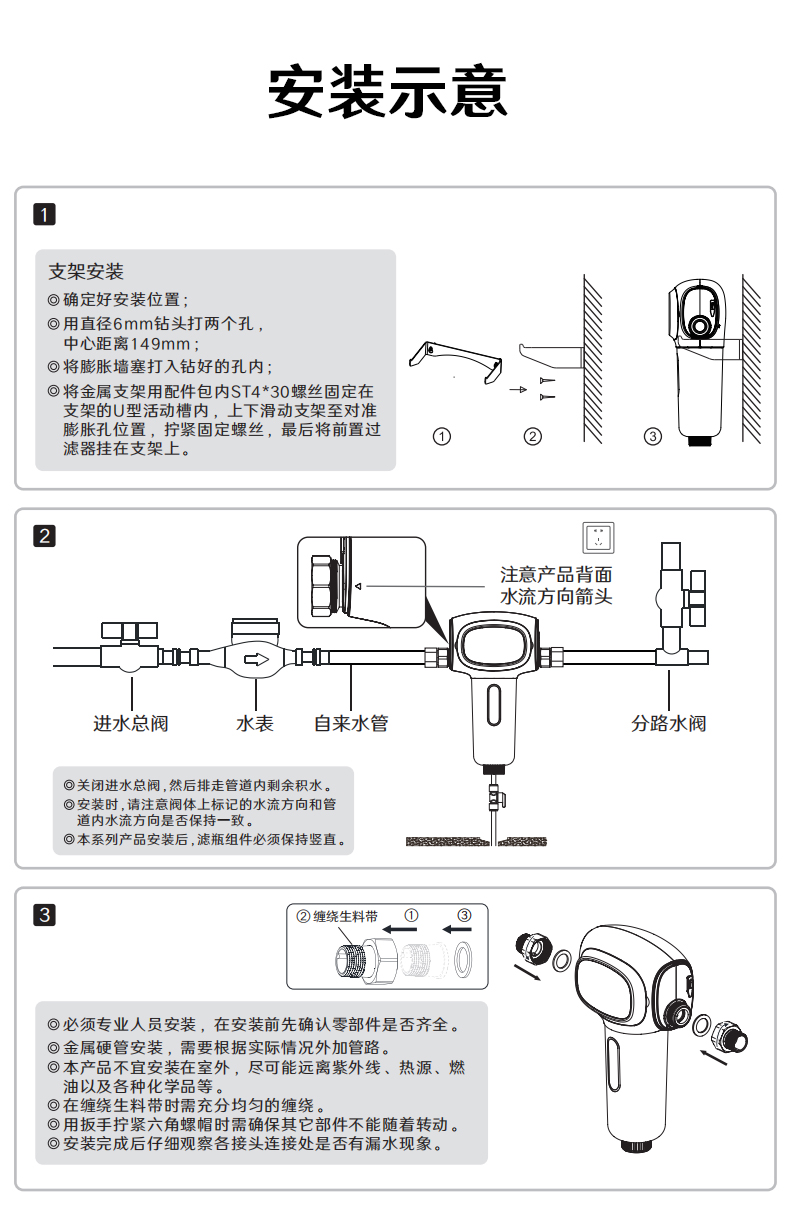 安装示意

1

支架安装
◎确定好安装位置；
◎用直径6mm钻头打两个孔，中心距离149mm；
◎将膨胀墙塞打入钻好的孔内；
◎将金属支架用配件包内ST4*30螺丝固定在支架的U型活动槽内，上下滑动支架至对准膨胀孔位置，拧紧固定螺丝，最后将前置过滤器挂在支架上。

①
②
③

2

注意产品背面水流方向箭头

进水总阀
水表
自来水管
分路水阀

◎关闭进水总阀，然后排走管道内剩余积水。
◎安装时，请注意阀体上标记的水流方向和管道内水流方向是否保持一致。
◎本系列产品安装后，滤瓶组件必须保持竖直。

3

②缠绕生料带 ① ③

◎必须专业人员安装，在安装前先确认零部件是否齐全。
◎金属硬管安装，需要根据实际情况外加管路。
◎本产品不宜安装在室外，尽可能远离紫外线、热源、燃油以及各种化学品等。
◎在缠绕生料带时需充分均匀的缠绕。
◎用扳手拧紧六角螺帽时需确保其它部件不能随着转动。
◎安装完成后仔细观察各接头连接处是否有漏水现象。